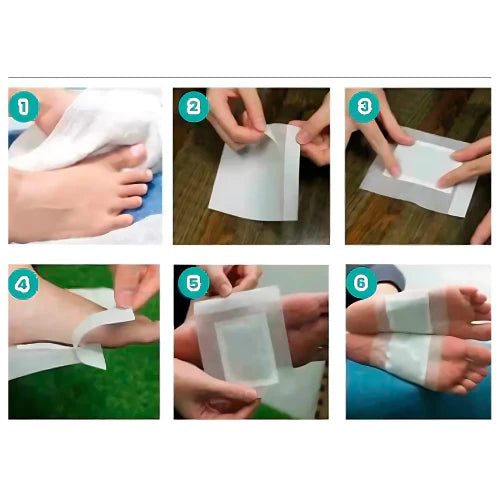 1

2

3

4

5

6